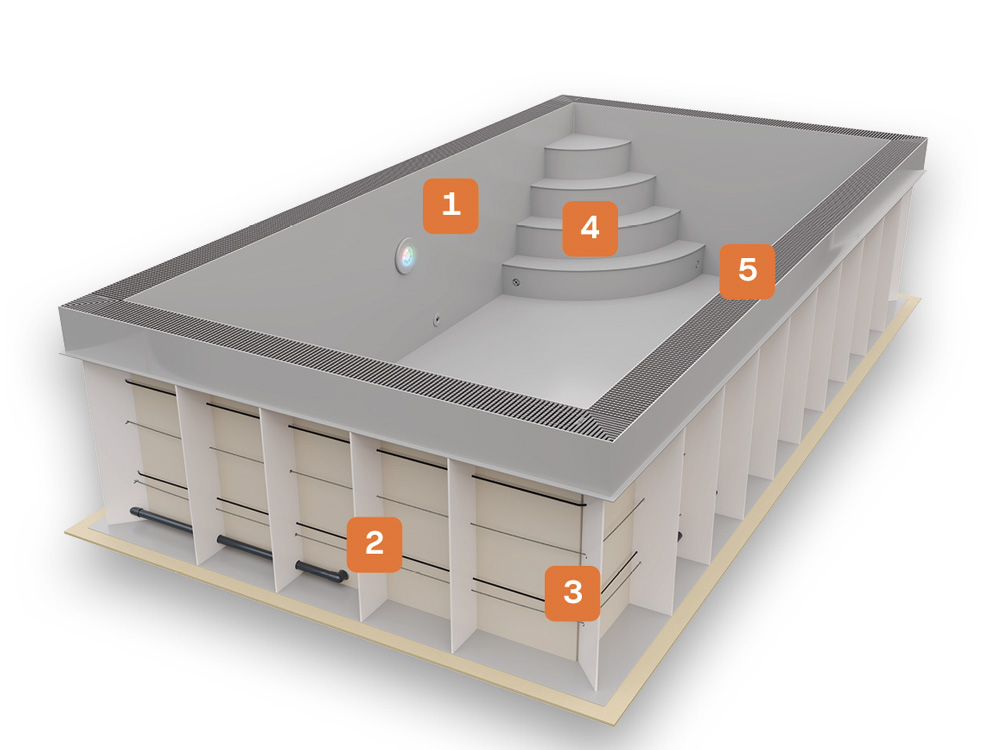 1
4
5
2
3